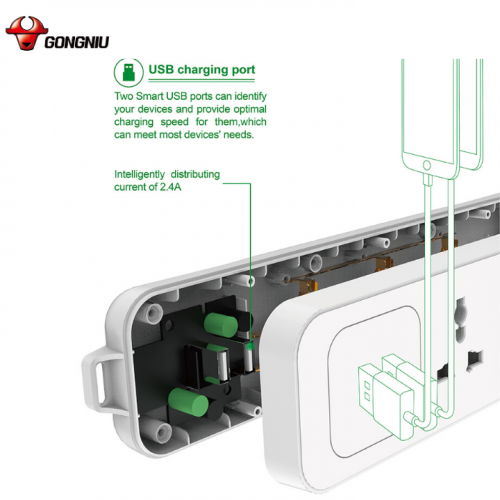 GONGNIU

USB charging port

Two Smart USB ports can identify your devices and provide optimal charging speed for them,which can meet most devices' needs.

Intelligently distributing current of 2.4A